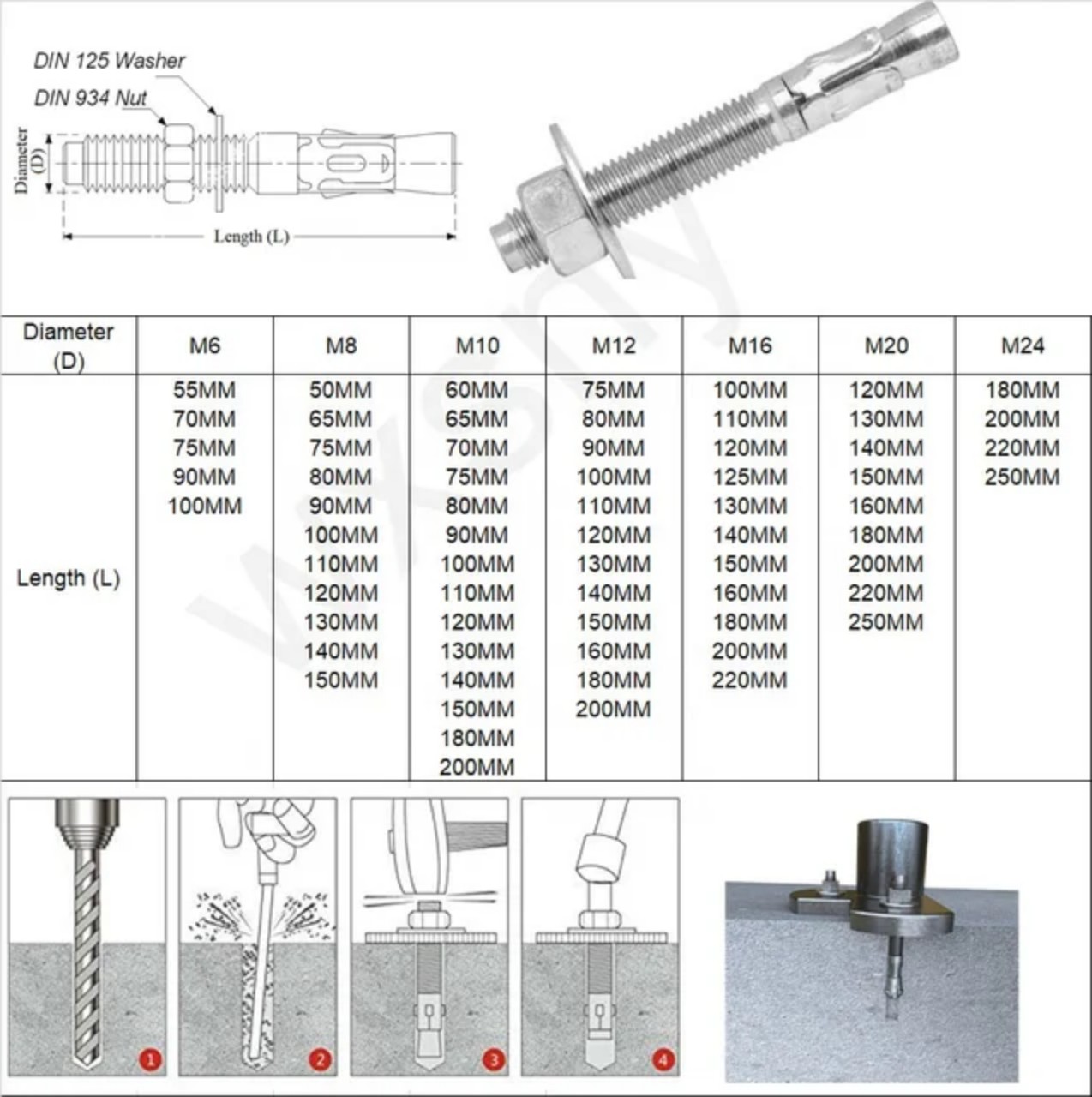 DIN 125 Washer

DIN 934 Nut

Diameter (D)

Length (L)

wxsny

| Diameter (D) | M6 | M8 | M10 | M12 | M16 | M20 | M24 |
|---|---|---|---|---|---|---|---|
| Length (L) | 55MM 70MM 75MM 90MM 100MM | 50MM 65MM 75MM 80MM 90MM 100MM 110MM 120MM 130MM 140MM 150MM | 60MM 65MM 70MM 75MM 80MM 90MM 100MM 110MM 120MM 130MM 140MM 150MM 180MM 200MM | 75MM 80MM 90MM 100MM 110MM 120MM 130MM 140MM 150MM 160MM 180MM 200MM | 100MM 110MM 120MM 125MM 130MM 140MM 150MM 160MM 180MM 200MM 220MM | 120MM 130MM 140MM 150MM 160MM 180MM 200MM 220MM 250MM | 180MM 200MM 220MM 250MM |

1

2

3

4